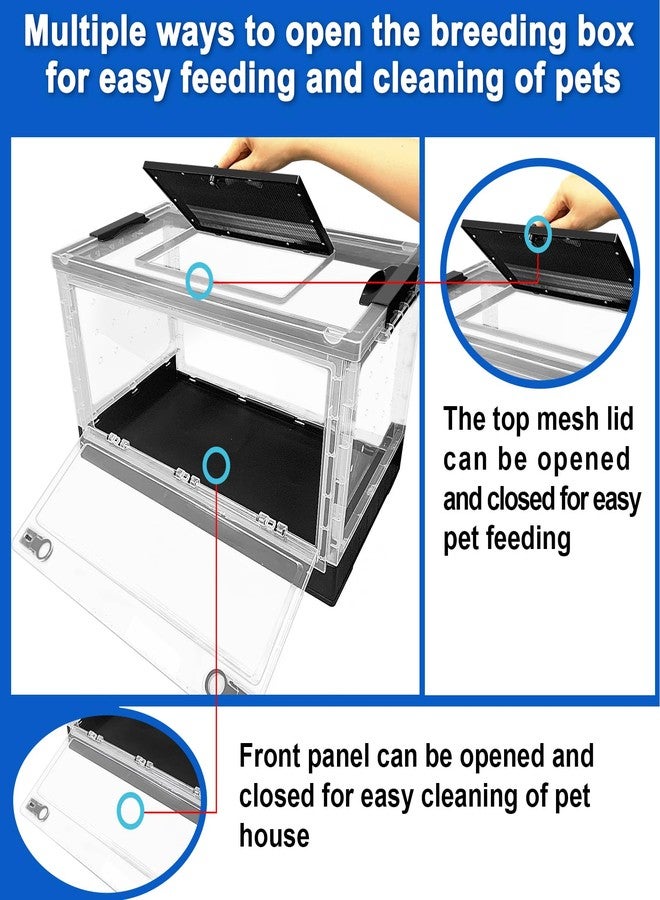 Multiple ways to open the breeding box for easy feeding and cleaning of pets

The top mesh lid can be opened and closed for easy pet feeding

Front panel can be opened and closed for easy cleaning of pet house